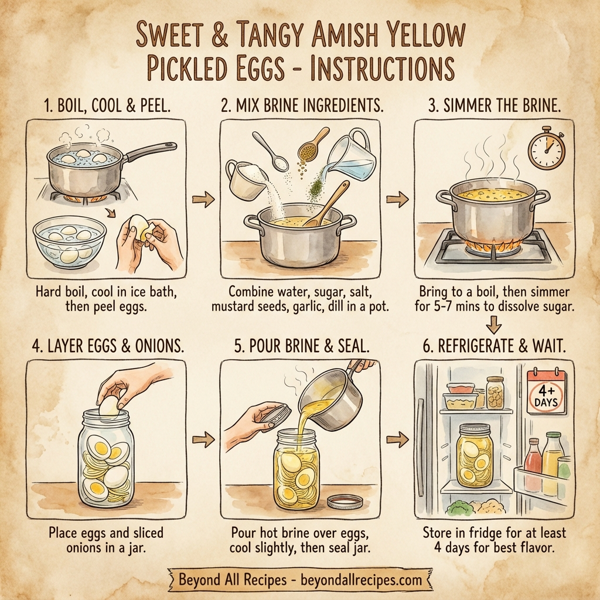 SWEET & TANGY AMISH YELLOW PICKLED EGGS - INSTRUCTIONS

1. BOIL, COOL & PEEL.

Hard boil, cool in ice bath, then peel eggs.

2. MIX BRINE INGREDIENTS.

Combine water, sugar, salt, mustard seeds, garlic, dill in a pot.

3. SIMMER THE BRINE.

Bring to a boil, then simmer for 5-7 mins to dissolve sugar.

4. LAYER EGGS & ONIONS.

Place eggs and sliced onions in a jar.

5. POUR BRINE & SEAL.

Pour hot brine over eggs, cool slightly, then seal jar.

6. REFRIGERATE & WAIT.

4+ DAYS

Store in fridge for at least 4 days for best flavor.

Beyond All Recipes - beyondallrecipes.com