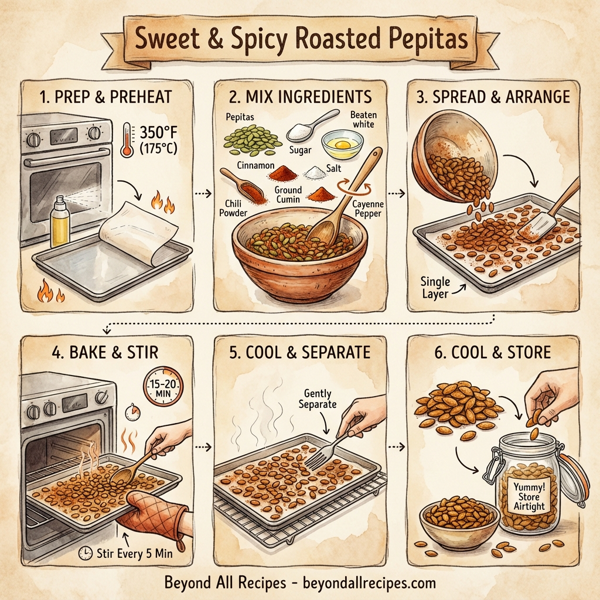 Sweet & Spicy Roasted Pepitas

1. PREP & PREHEAT

350°F (175°C)

2. MIX INGREDIENTS

Pepitas

Sugar

Beaten white

Cinnamon

Salt

Chili Powder

Ground Cumin

Cayenne Pepper

3. SPREAD & ARRANGE

Single Layer

4. BAKE & STIR

15-20 MIN

Stir Every 5 Min

5. COOL & SEPARATE

Gently Separate

6. COOL & STORE

Yummy! Store Airtight

Beyond All Recipes - beyondallrecipes.com