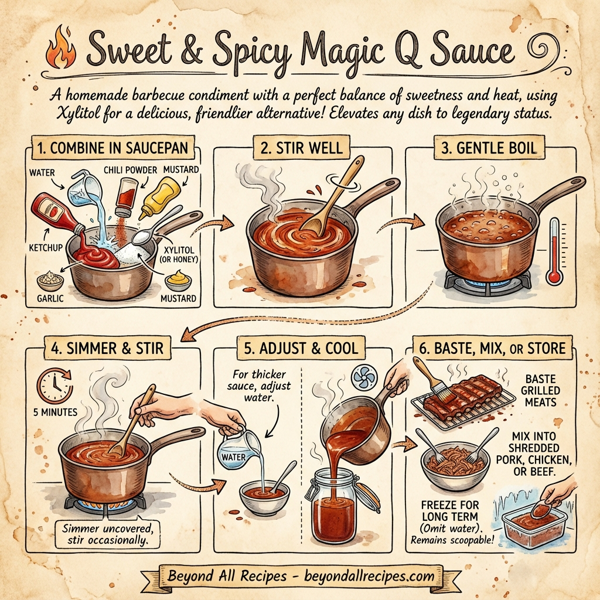 Sweet & Spicy Magic Q Sauce

A homemade barbecue condiment with a perfect balance of sweetness and heat, using Xylitol for a delicious, friendlier alternative! Elevates any dish to legendary status.

1. COMBINE IN SAUCEPAN

WATER
CHILI POWDER
MUSTARD
KETCHUP
XYLITOL (OR HONEY)
GARLIC
MUSTARD

2. STIR WELL

3. GENTLE BOIL

4. SIMMER & STIR

5 MINUTES

Simmer uncovered, stir occasionally.

5. ADJUST & COOL

For thicker sauce, adjust water.

WATER

6. BASTE, MIX, OR STORE

BASTE GRILLED MEATS

MIX INTO SHREDDED PORK, CHICKEN, OR BEEF.

FREEZE FOR LONG TERM (Omit water). Remains scoopable!

Beyond All Recipes - beyondallrecipes.com