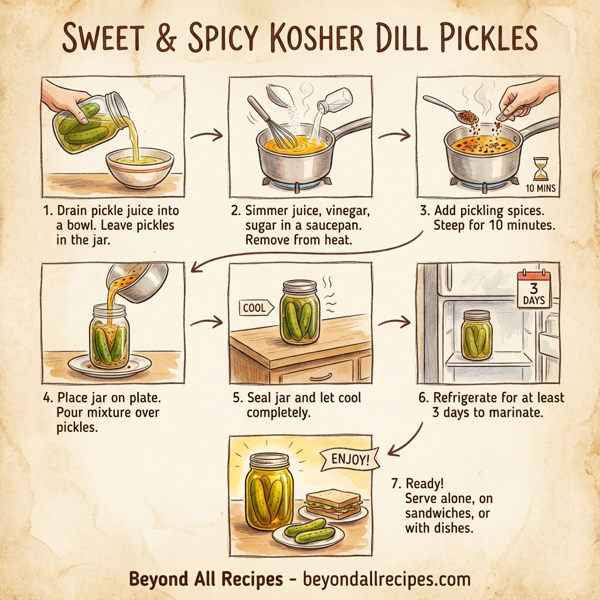 SWEET & SPICY KOSHER DILL PICKLES

10 MINS

1. Drain pickle juice into a bowl. Leave pickles in the jar.

2. Simmer juice, vinegar, sugar in a saucepan. Remove from heat.

3. Add pickling spices. Steep for 10 minutes.

COOL

3 DAYS

4. Place jar on plate. Pour mixture over pickles.

5. Seal jar and let cool completely.

6. Refrigerate for at least 3 days to marinate.

ENJOY!

7. Ready! Serve alone, on sandwiches, or with dishes.

Beyond All Recipes - beyondallrecipes.com