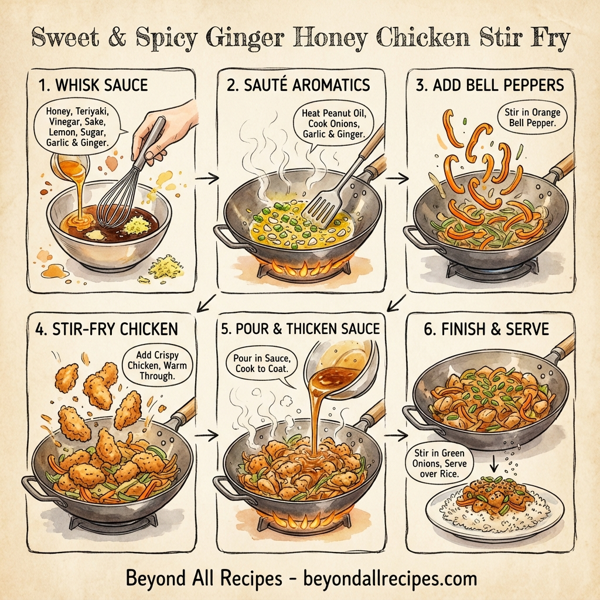 Sweet & Spicy Ginger Honey Chicken Stir Fry

1. WHISK SAUCE

Honey, Teriyaki, Vinegar, Sake, Lemon, Sugar, Garlic & Ginger.

2. SAUTÉ AROMATICS

Heat Peanut Oil, Cook Onions, Garlic & Ginger.

3. ADD BELL PEPPERS

Stir in Orange Bell Pepper.

4. STIR-FRY CHICKEN

Add Crispy Chicken, Warm Through.

5. POUR & THICKEN SAUCE

Pour in Sauce, Cook to Coat.

6. FINISH & SERVE

Stir in Green Onions, Serve over Rice.

Beyond All Recipes - beyondallrecipes.com