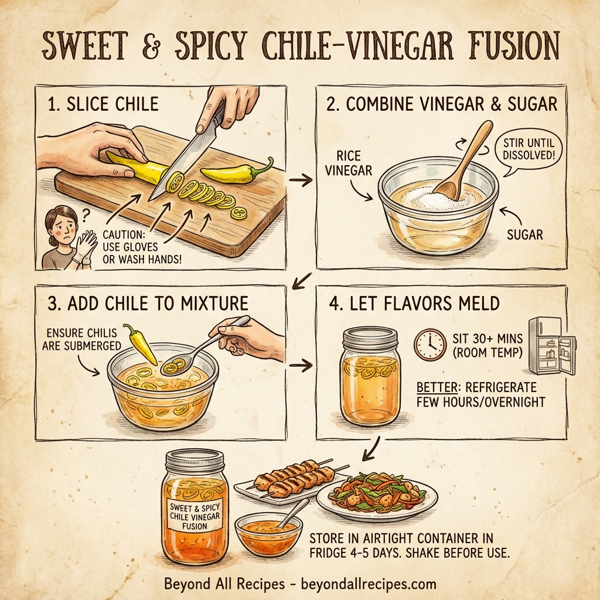 SWEET & SPICY CHILE-VINEGAR FUSION

1. SLICE CHILE

?

CAUTION: USE GLOVES OR WASH HANDS!

2. COMBINE VINEGAR & SUGAR

RICE VINEGAR

STIR UNTIL DISSOLVED!

SUGAR

3. ADD CHILE TO MIXTURE

ENSURE CHILIS ARE SUBMERGED

4. LET FLAVORS MELD

SIT 30+ MINS (ROOM TEMP)

BETTER: REFRIGERATE FEW HOURS/OVERNIGHT

SWEET & SPICY CHILE VINEGAR FUSION

STORE IN AIRTIGHT CONTAINER IN FRIDGE 4-5 DAYS. SHAKE BEFORE USE.

Beyond All Recipes - beyondallrecipes.com