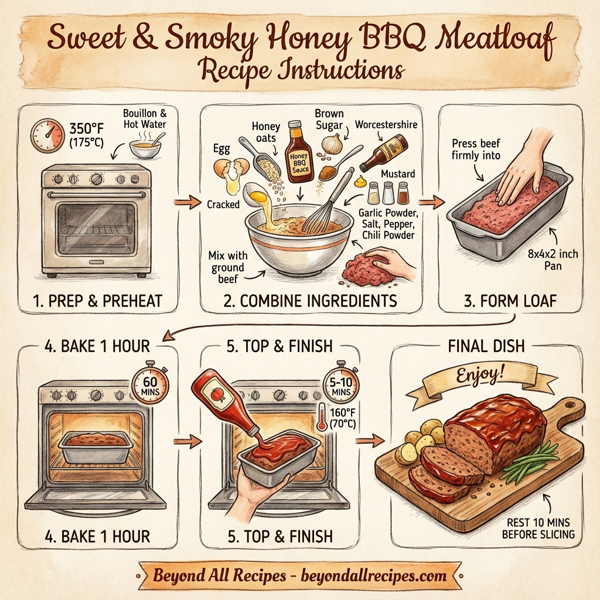 Sweet & Smoky Honey BBQ Meatloaf
Recipe Instructions

350°F (175°C)
Bouillon & Hot Water
1. PREP & PREHEAT

Egg
Cracked
Honey oats
Honey BBQ Sauce
Brown Sugar
Worcestershire
Mustard
Garlic Powder, Salt, Pepper, Chili Powder
Mix with ground beef
2. COMBINE INGREDIENTS

Press beef firmly into
8x4x2 inch Pan
3. FORM LOAF

4. BAKE 1 HOUR
60 MINS
4. BAKE 1 HOUR

5. TOP & FINISH
5-10 MINS
160°F (70°C)
5. TOP & FINISH

FINAL DISH
Enjoy!
REST 10 MINS BEFORE SLICING

Beyond All Recipes - beyondallrecipes.com