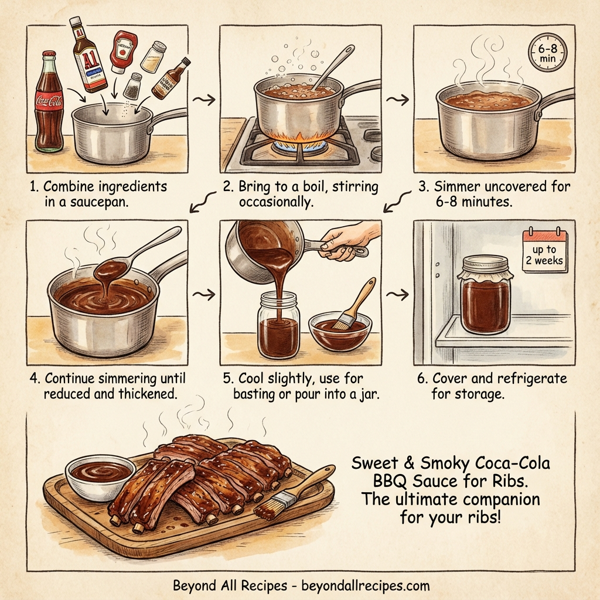 Coca-Cola

A1

6-8 min

1. Combine ingredients in a saucepan.

2. Bring to a boil, stirring occasionally.

3. Simmer uncovered for 6-8 minutes.

up to 2 weeks

4. Continue simmering until reduced and thickened.

5. Cool slightly, use for basting or pour into a jar.

6. Cover and refrigerate for storage.

Sweet & Smoky Coca-Cola BBQ Sauce for Ribs. The ultimate companion for your ribs!

Beyond All Recipes - beyondallrecipes.com