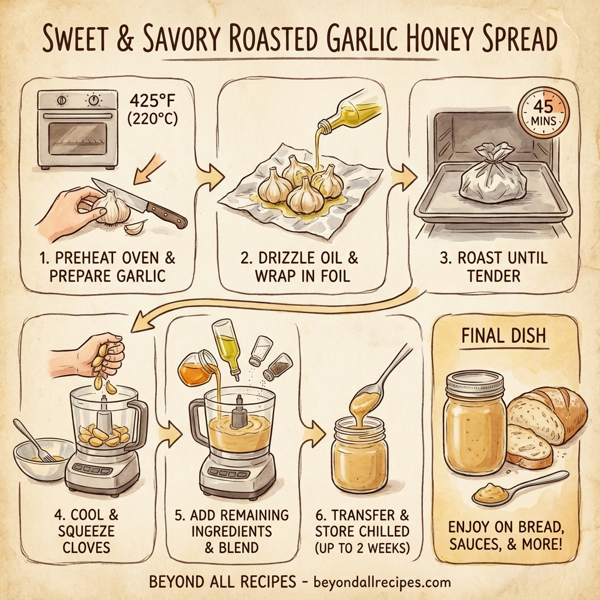 SWEET & SAVORY ROASTED GARLIC HONEY SPREAD

425°F (220°C)

1. PREHEAT OVEN & PREPARE GARLIC

2. DRIZZLE OIL & WRAP IN FOIL

45 MINS

3. ROAST UNTIL TENDER

4. COOL & SQUEEZE CLOVES

5. ADD REMAINING INGREDIENTS & BLEND

6. TRANSFER & STORE CHILLED (UP TO 2 WEEKS)

FINAL DISH

ENJOY ON BREAD, SAUCES, & MORE!

BEYOND ALL RECIPES - beyondallrecipes.com