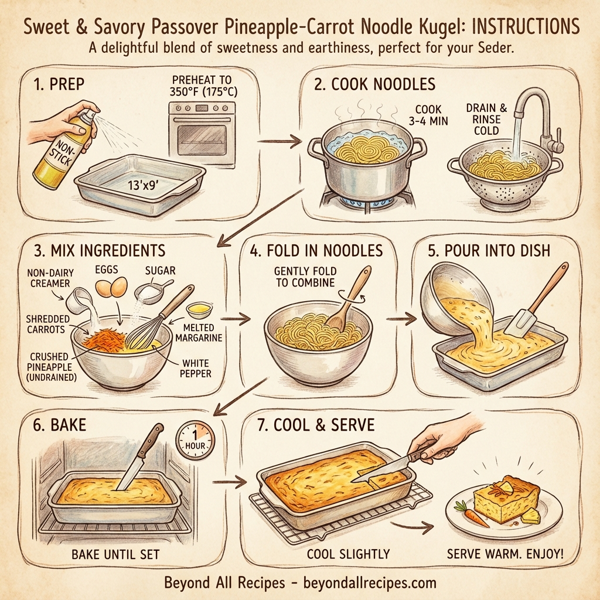 Sweet & Savory Passover Pineapple-Carrot Noodle Kugel: INSTRUCTIONS
A delightful blend of sweetness and earthiness, perfect for your Seder.

1. PREP
NON-STICK
PREHEAT TO 350°F (175°C)
13'x9'

2. COOK NOODLES
COOK 3-4 MIN
DRAIN & RINSE COLD

3. MIX INGREDIENTS
NON-DAIRY CREAMER
EGGS
SUGAR
SHREDDED CARROTS
MELTED MARGARINE
CRUSHED PINEAPPLE (UNDRAINED)
WHITE PEPPER

4. FOLD IN NOODLES
GENTLY FOLD TO COMBINE

5. POUR INTO DISH

6. BAKE
1 HOUR
BAKE UNTIL SET

7. COOL & SERVE
COOL SLIGHTLY
SERVE WARM. ENJOY!

Beyond All Recipes - beyondallrecipes.com