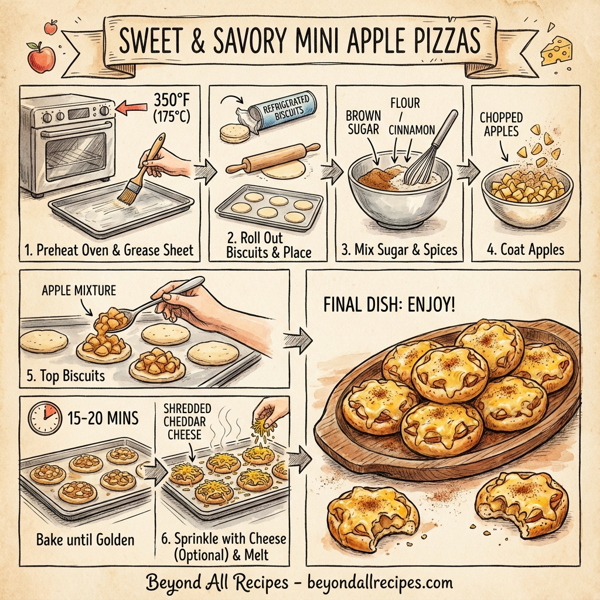 SWEET & SAVORY MINI APPLE PIZZAS

350°F (175°C)

1. Preheat Oven & Grease Sheet

REFRIGERATED BISCUITS

2. Roll Out Biscuits & Place

BROWN SUGAR

FLOUR / CINNAMON

3. Mix Sugar & Spices

CHOPPED APPLES

4. Coat Apples

APPLE MIXTURE

5. Top Biscuits

FINAL DISH: ENJOY!

15-20 MINS

Bake until Golden

SHREDDED CHEDDAR CHEESE

6. Sprinkle with Cheese (Optional) & Melt

Beyond All Recipes - beyondallrecipes.com