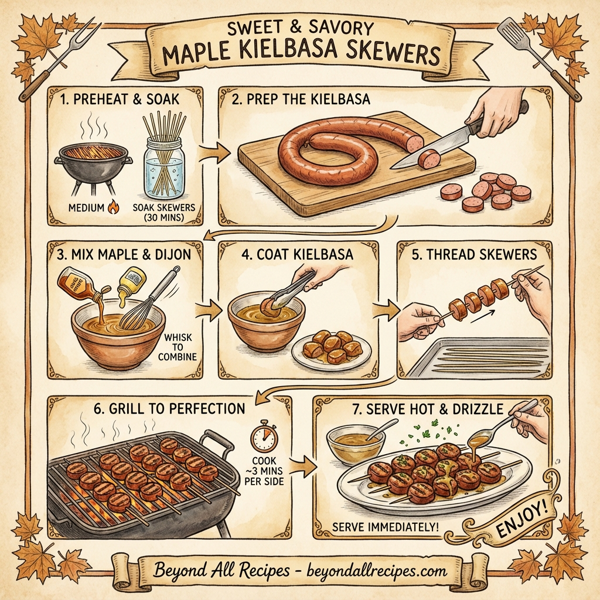 SWEET & SAVORY
MAPLE KIELBASA SKEWERS

1. PREHEAT & SOAK

MEDIUM

SOAK SKEWERS (30 MINS)

2. PREP THE KIELBASA

3. MIX MAPLE & DIJON

WHISK TO COMBINE

4. COAT KIELBASA

5. THREAD SKEWERS

6. GRILL TO PERFECTION

COOK ~3 MINS PER SIDE

7. SERVE HOT & DRIZZLE

SERVE IMMEDIATELY!

ENJOY!

Beyond All Recipes - beyondallrecipes.com