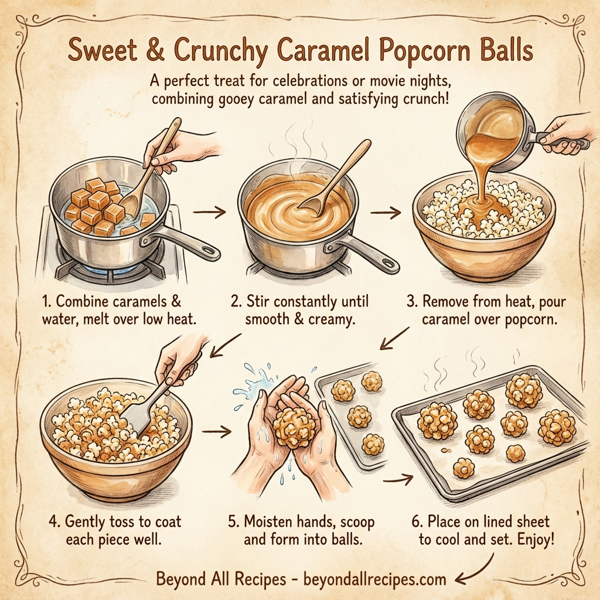 Sweet & Crunchy Caramel Popcorn Balls

A perfect treat for celebrations or movie nights, combining gooey caramel and satisfying crunch!

1. Combine caramels & water, melt over low heat.

2. Stir constantly until smooth & creamy.

3. Remove from heat, pour caramel over popcorn.

4. Gently toss to coat each piece well.

5. Moisten hands, scoop and form into balls.

6. Place on lined sheet to cool and set. Enjoy!

Beyond All Recipes - beyondallrecipes.com