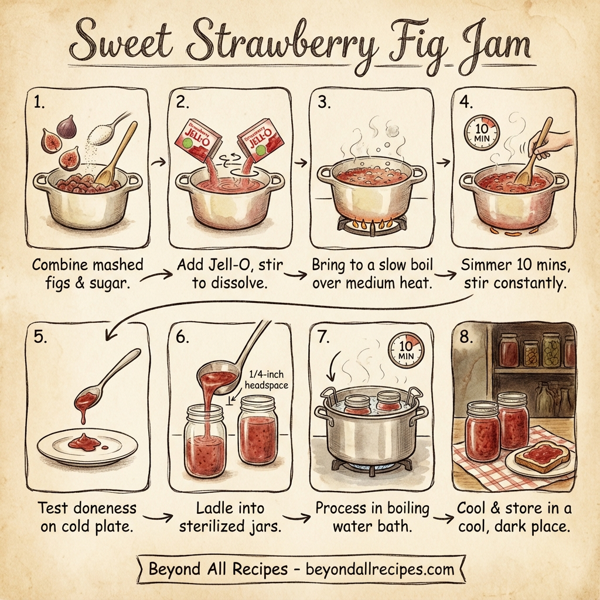 Sweet Strawberry Fig Jam

1.

Combine mashed figs & sugar.

2.

Strawberry JELL-O

Strawberry JELL-O

Add Jell-O, stir to dissolve.

3.

Bring to a slow boil over medium heat.

4.

10 MIN

Simmer 10 mins, stir constantly.

5.

Test doneness on cold plate.

6.

1/4-inch headspace

Ladle into sterilized jars.

7.

10 MIN

Process in boiling water bath.

8.

Cool & store in a cool, dark place.

Beyond All Recipes - beyondallrecipes.com