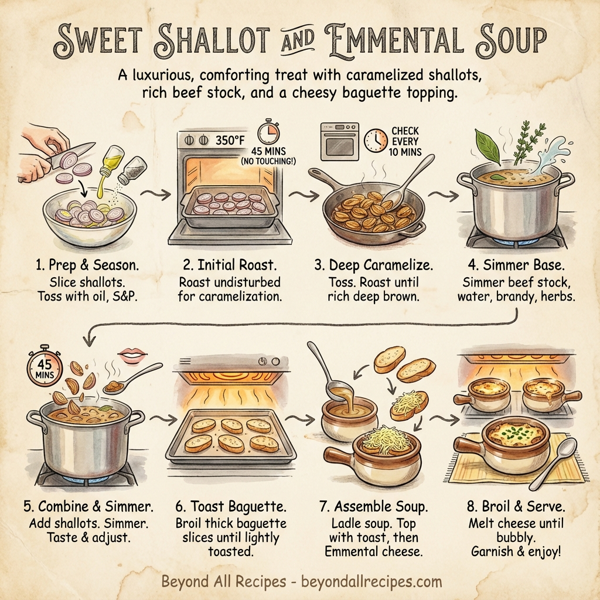 SWEET SHALLOT AND EMMENTAL SOUP

A luxurious, comforting treat with caramelized shallots, rich beef stock, and a cheesy baguette topping.

350°F

45 MINS (NO TOUCHING!)

CHECK EVERY 10 MINS

1. Prep & Season.
Slice shallots. Toss with oil, S&P.

2. Initial Roast.
Roast undisturbed for caramelization.

3. Deep Caramelize.
Toss. Roast until rich deep brown.

4. Simmer Base.
Simmer beef stock, water, brandy, herbs.

45 MINS

5. Combine & Simmer.
Add shallots. Simmer. Taste & adjust.

6. Toast Baguette.
Broil thick baguette slices until lightly toasted.

7. Assemble Soup.
Ladle soup. Top with toast, then Emmental cheese.

8. Broil & Serve.
Melt cheese until bubbly. Garnish & enjoy!

Beyond All Recipes - beyondallrecipes.com