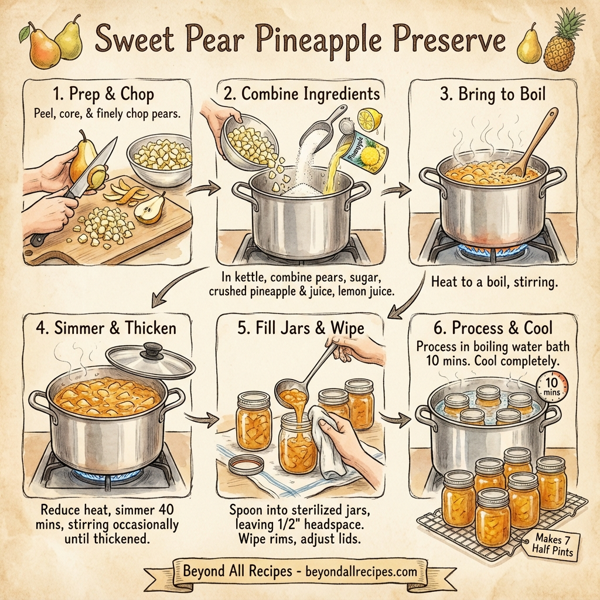 Sweet Pear Pineapple Preserve

1. Prep & Chop
Peel, core, & finely chop pears.

2. Combine Ingredients
In kettle, combine pears, sugar, crushed pineapple & juice, lemon juice.

3. Bring to Boil
Heat to a boil, stirring.

4. Simmer & Thicken
Reduce heat, simmer 40 mins, stirring occasionally until thickened.

5. Fill Jars & Wipe
Spoon into sterilized jars, leaving 1/2" headspace. Wipe rims, adjust lids.

6. Process & Cool
Process in boiling water bath 10 mins. Cool completely.

10 mins

Makes 7 Half Pints

Beyond All Recipes - beyondallrecipes.com