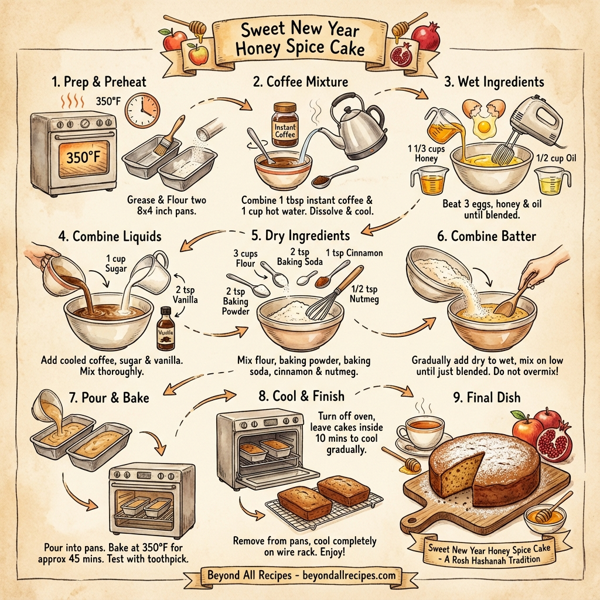 Sweet New Year Honey Spice Cake

1. Prep & Preheat

350°F

350°F

Grease & Flour two 8x4 inch pans.

2. Coffee Mixture

Instant Coffee

Combine 1 tbsp instant coffee & 1 cup hot water. Dissolve & cool.

3. Wet Ingredients

1 1/3 cups Honey

1/2 cup Oil

Beat 3 eggs, honey & oil until blended.

4. Combine Liquids

1 cup Sugar

2 tsp Vanilla

Vanilla

Add cooled coffee, sugar & vanilla. Mix thoroughly.

5. Dry Ingredients

3 cups Flour

2 tsp Baking Soda

1 tsp Cinnamon

2 tsp Baking Powder

1/2 tsp Nutmeg

Mix flour, baking powder, baking soda, cinnamon & nutmeg.

6. Combine Batter

Gradually add dry to wet, mix on low until just blended. Do not overmix!

7. Pour & Bake

Pour into pans. Bake at 350°F for approx 45 mins. Test with toothpick.

8. Cool & Finish

Turn off oven, leave cakes inside 10 mins to cool gradually.

Remove from pans, cool completely on wire rack. Enjoy!

9. Final Dish

Sweet New Year Honey Spice Cake - A Rosh Hashanah Tradition

Beyond All Recipes - beyondallrecipes.com