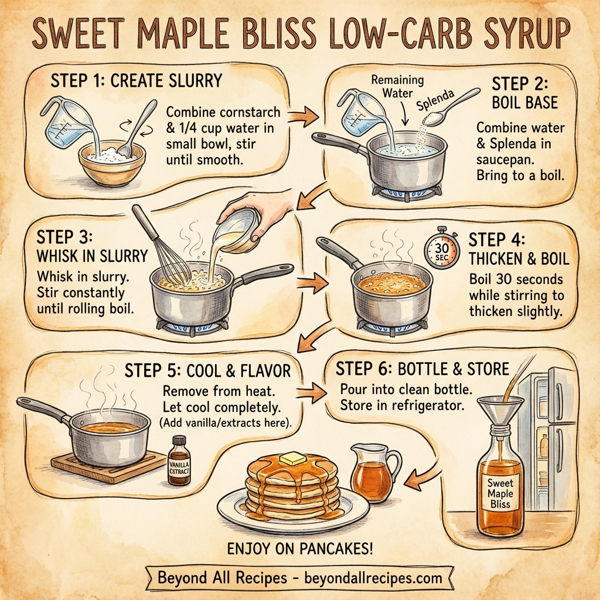 SWEET MAPLE BLISS LOW-CARB SYRUP

STEP 1: CREATE SLURRY

Combine cornstarch & 1/4 cup water in small bowl, stir until smooth.

Remaining Water

Splenda

STEP 2: BOIL BASE

Combine water & Splenda in saucepan. Bring to a boil.

STEP 3: WHISK IN SLURRY

Whisk in slurry. Stir constantly until rolling boil.

30 SEC

STEP 4: THICKEN & BOIL

Boil 30 seconds while stirring to thicken slightly.

STEP 5: COOL & FLAVOR

Remove from heat. Let cool completely. (Add vanilla/extracts here).

VANILLA EXTRACT

STEP 6: BOTTLE & STORE

Pour into clean bottle. Store in refrigerator.

Sweet Maple Bliss

ENJOY ON PANCAKES!

Beyond All Recipes - beyondallrecipes.com