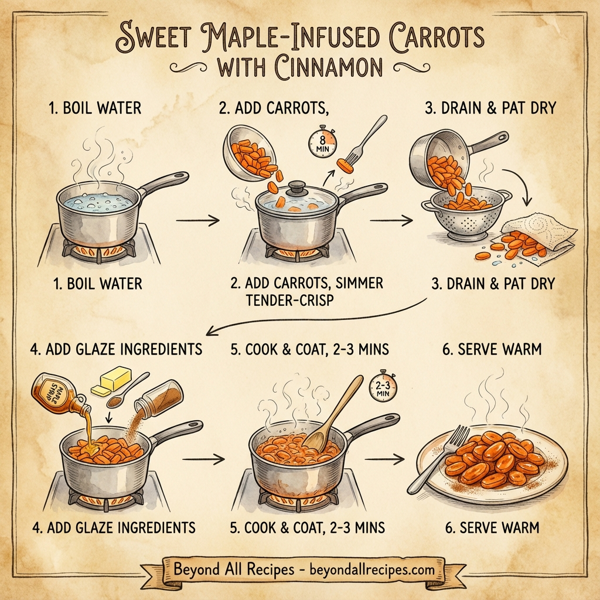 SWEET MAPLE-INFUSED CARROTS WITH CINNAMON

1. BOIL WATER

2. ADD CARROTS,

8 MIN

3. DRAIN & PAT DRY

1. BOIL WATER

2. ADD CARROTS, SIMMER TENDER-CRISP

3. DRAIN & PAT DRY

4. ADD GLAZE INGREDIENTS

5. COOK & COAT, 2-3 MINS

6. SERVE WARM

MAPLE SYRUP

2-3 MIN

4. ADD GLAZE INGREDIENTS

5. COOK & COAT, 2-3 MINS

6. SERVE WARM

Beyond All Recipes - beyondallrecipes.com