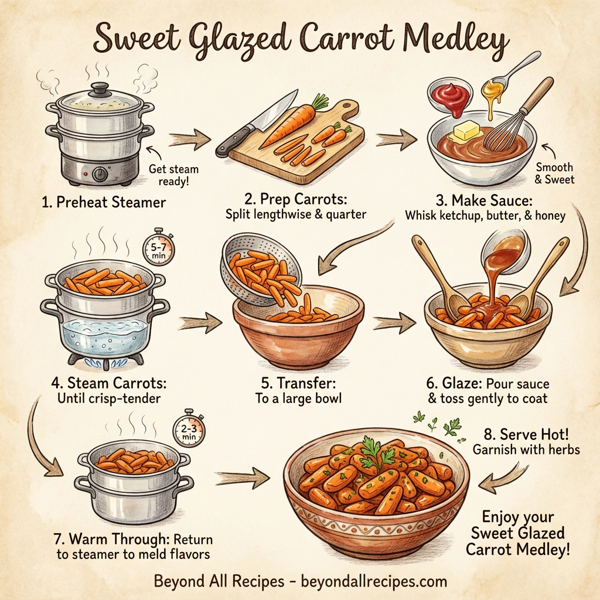 Sweet Glazed Carrot Medley

Get steam ready!

1. Preheat Steamer

2. Prep Carrots: Split lengthwise & quarter

Smooth & Sweet

3. Make Sauce: Whisk ketchup, butter, & honey

5-7 min

4. Steam Carrots: Until crisp-tender

5. Transfer: To a large bowl

6. Glaze: Pour sauce & toss gently to coat

2-3 min

7. Warm Through: Return to steamer to meld flavors

8. Serve Hot! Garnish with herbs

Enjoy your Sweet Glazed Carrot Medley!

Beyond All Recipes - beyondallrecipes.com