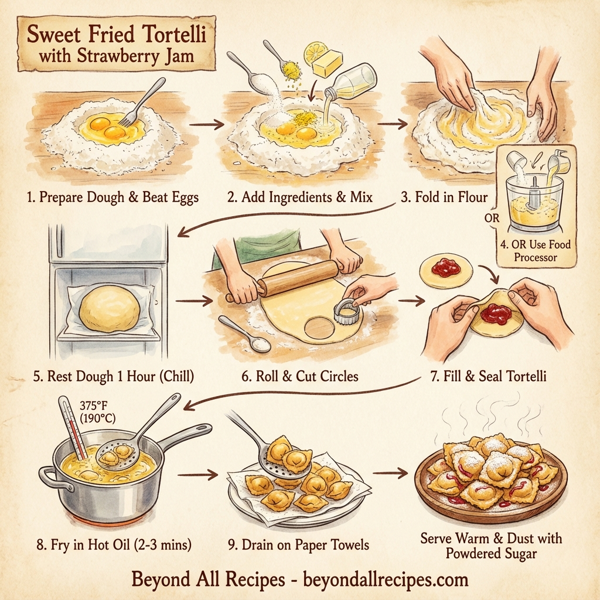 Sweet Fried Tortelli with Strawberry Jam

1. Prepare Dough & Beat Eggs

2. Add Ingredients & Mix

3. Fold in Flour

OR

4. OR Use Food Processor

5. Rest Dough 1 Hour (Chill)

6. Roll & Cut Circles

7. Fill & Seal Tortelli

375°F (190°C)

8. Fry in Hot Oil (2-3 mins)

9. Drain on Paper Towels

Serve Warm & Dust with Powdered Sugar

Beyond All Recipes - beyondallrecipes.com