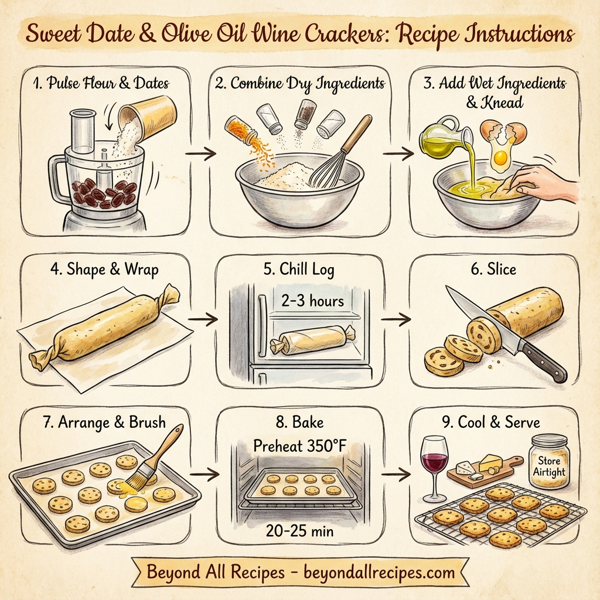 Sweet Date & Olive Oil Wine Crackers: Recipe Instructions

1. Pulse Flour & Dates

2. Combine Dry Ingredients

3. Add Wet Ingredients & Knead

4. Shape & Wrap

5. Chill Log

2-3 hours

6. Slice

7. Arrange & Brush

8. Bake

Preheat 350°F

20-25 min

9. Cool & Serve

Store Airtight

Beyond All Recipes - beyondallrecipes.com