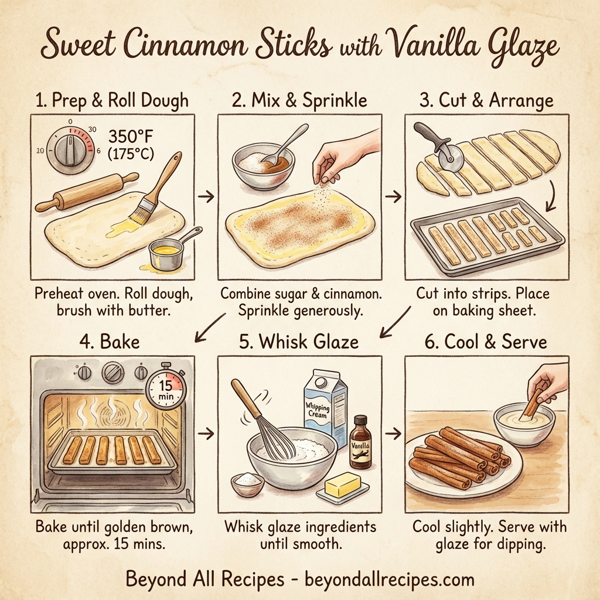 Sweet Cinnamon Sticks with Vanilla Glaze

1. Prep & Roll Dough

0 30 10 6

350°F (175°C)

Preheat oven. Roll dough, brush with butter.

2. Mix & Sprinkle

Combine sugar & cinnamon. Sprinkle generously.

3. Cut & Arrange

Cut into strips. Place on baking sheet.

4. Bake

15 min

Bake until golden brown, approx. 15 mins.

5. Whisk Glaze

Whipping Cream

Vanilla

Whisk glaze ingredients until smooth.

6. Cool & Serve

Cool slightly. Serve with glaze for dipping.

Beyond All Recipes - beyondallrecipes.com