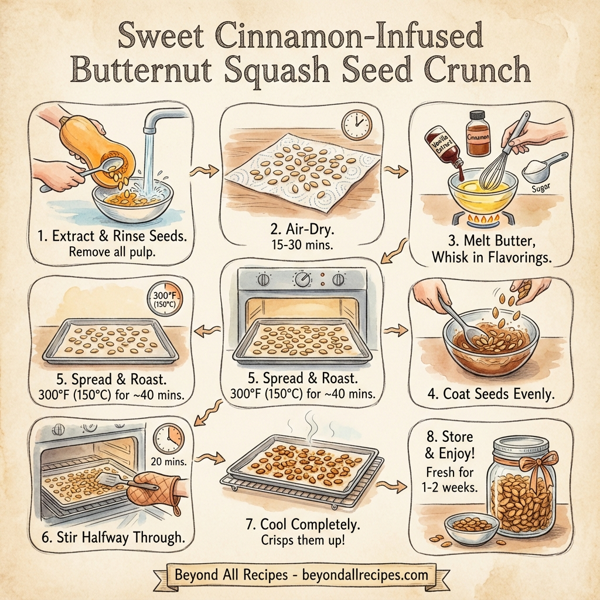 Sweet Cinnamon-Infused Butternut Squash Seed Crunch

1. Extract & Rinse Seeds.
Remove all pulp.

2. Air-Dry.
15-30 mins.

Vanilla Extract

Cinnamon

Sugar

3. Melt Butter, Whisk in Flavorings.

300°F (150°C)

5. Spread & Roast.
300°F (150°C) for ~40 mins.

5. Spread & Roast.
300°F (150°C) for ~40 mins.

4. Coat Seeds Evenly.

20 mins.

6. Stir Halfway Through.

7. Cool Completely.
Crisps them up!

8. Store & Enjoy!
Fresh for 1-2 weeks.

Beyond All Recipes - beyondallrecipes.com