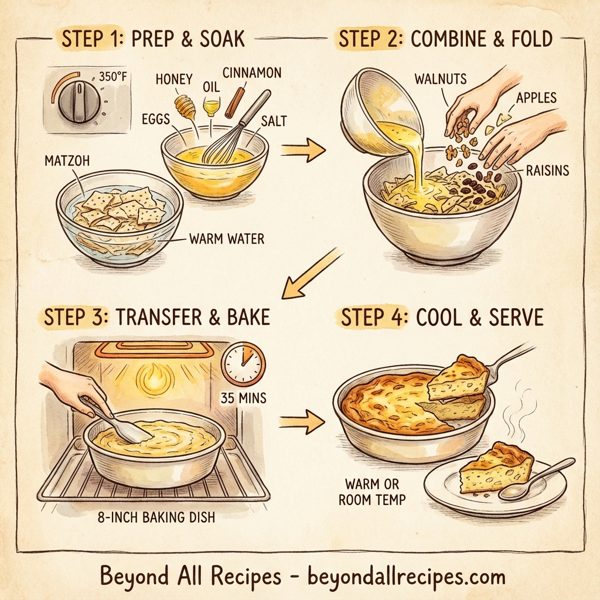 STEP 1: PREP & SOAK

350°F

HONEY

OIL

CINNAMON

EGGS

SALT

MATZOH

WARM WATER

STEP 2: COMBINE & FOLD

WALNUTS

APPLES

RAISINS

STEP 3: TRANSFER & BAKE

35 MINS

8-INCH BAKING DISH

STEP 4: COOL & SERVE

WARM OR ROOM TEMP

Beyond All Recipes - beyondallrecipes.com