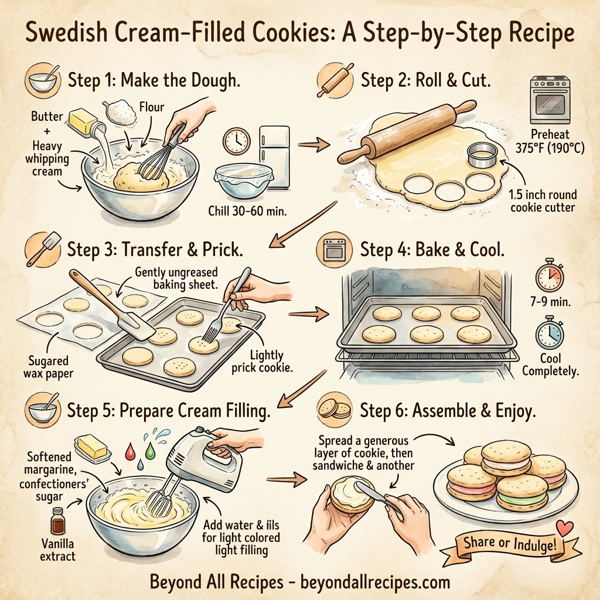 Swedish Cream-Filled Cookies: A Step-by-Step Recipe

Step 1: Make the Dough.

Butter + Heavy whipping cream

Flour

Chill 30-60 min.

Step 2: Roll & Cut.

Preheat 375°F (190°C)

1.5 inch round cookie cutter

Step 3: Transfer & Prick.

Gently ungreased baking sheet.

Sugared wax paper

Lightly prick cookie.

Step 4: Bake & Cool.

7-9 min.

Cool Completely.

Step 5: Prepare Cream Filling.

Softened margarine, confectioners' sugar

Vanilla extract

Add water & iils for light colored light filling

Step 6: Assemble & Enjoy.

Spread a generous layer of cookie, then sandwiche & another

Share or Indulge!

Beyond All Recipes - beyondallrecipes.com