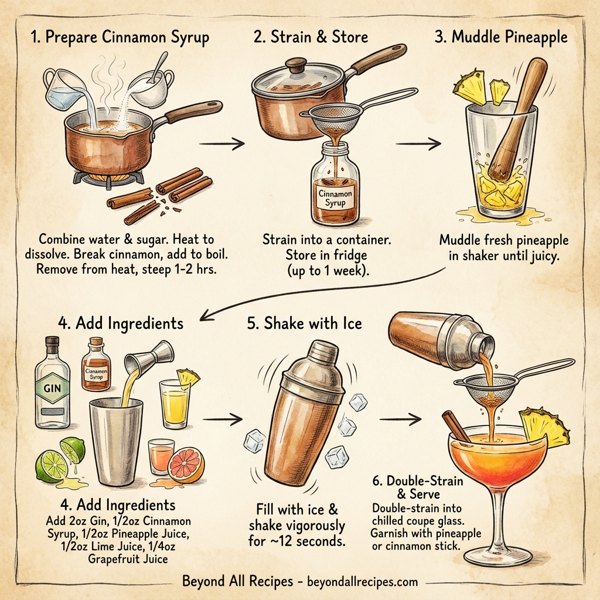 1. Prepare Cinnamon Syrup

Combine water & sugar. Heat to dissolve. Break cinnamon, add to boil. Remove from heat, steep 1-2 hrs.

2. Strain & Store

Cinnamon Syrup

Strain into a container. Store in fridge (up to 1 week).

3. Muddle Pineapple

Muddle fresh pineapple in shaker until juicy.

4. Add Ingredients

GIN

Cinnamon Syrup

4. Add Ingredients

Add 2oz Gin, 1/2oz Cinnamon Syrup, 1/2oz Pineapple Juice, 1/2oz Lime Juice, 1/4oz Grapefruit Juice

5. Shake with Ice

Fill with ice & shake vigorously for ~12 seconds.

6. Double-Strain & Serve

Double-strain into chilled coupe glass. Garnish with pineapple or cinnamon stick.

Beyond All Recipes - beyondallrecipes.com