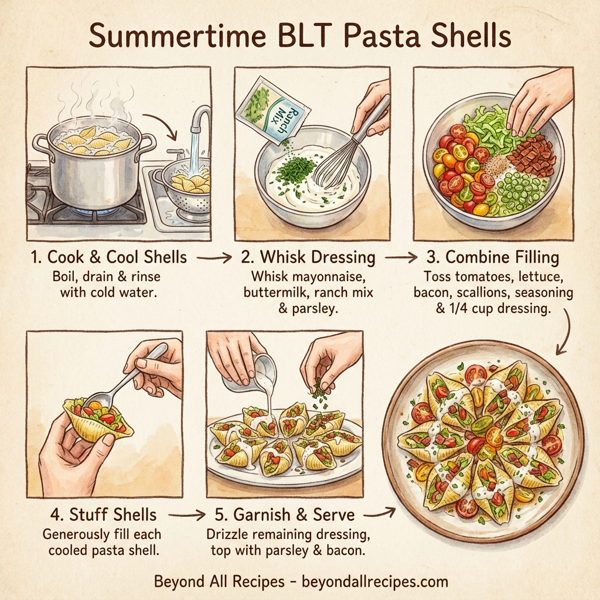 Summertime BLT Pasta Shells

Ranch Mix

1. Cook & Cool Shells
Boil, drain & rinse with cold water.

2. Whisk Dressing
Whisk mayonnaise, buttermilk, ranch mix & parsley.

3. Combine Filling
Toss tomatoes, lettuce, bacon, scallions, seasoning & 1/4 cup dressing.

4. Stuff Shells
Generously fill each cooled pasta shell.

5. Garnish & Serve
Drizzle remaining dressing, top with parsley & bacon.

Beyond All Recipes - beyondallrecipes.com