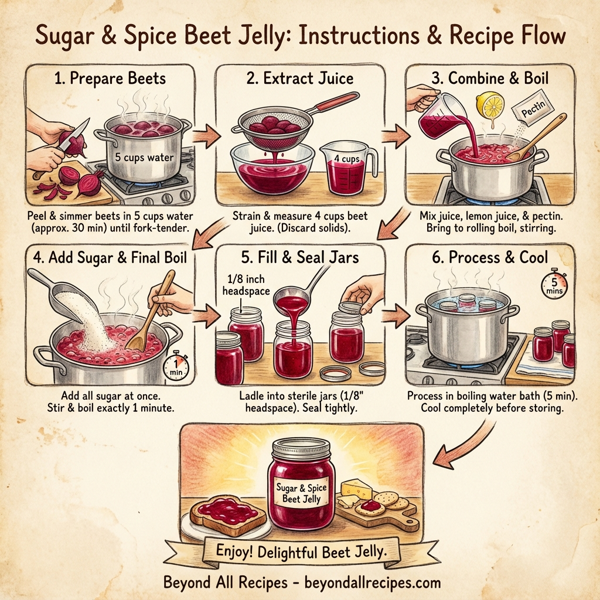 Sugar & Spice Beet Jelly: Instructions & Recipe Flow

1. Prepare Beets

5 cups water

Peel & simmer beets in 5 cups water (approx. 30 min) until fork-tender.

2. Extract Juice

4 cups

Strain & measure 4 cups beet juice. (Discard solids).

3. Combine & Boil

Pectin

Mix juice, lemon juice, & pectin. Bring to rolling boil, stirring.

4. Add Sugar & Final Boil

1 min

Add all sugar at once. Stir & boil exactly 1 minute.

5. Fill & Seal Jars

1/8 inch headspace

Ladle into sterile jars (1/8" headspace). Seal tightly.

6. Process & Cool

5 mins

Process in boiling water bath (5 min). Cool completely before storing.

Sugar & Spice Beet Jelly

Enjoy! Delightful Beet Jelly.

Beyond All Recipes - beyondallrecipes.com