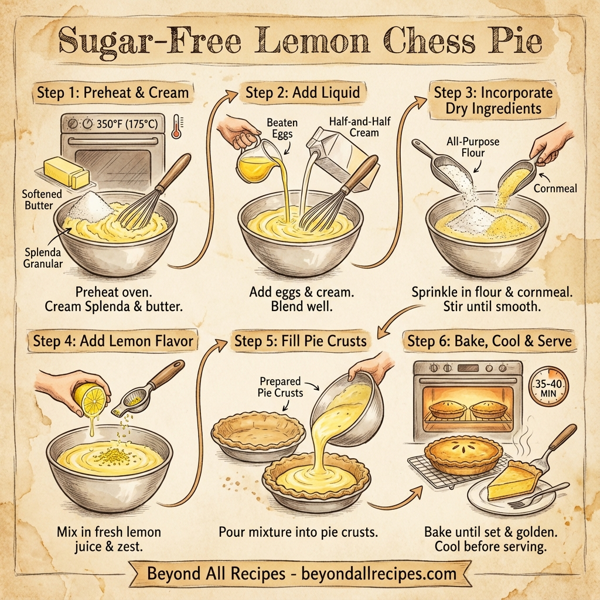 Sugar-Free Lemon Chess Pie

Step 1: Preheat & Cream

350°F (175°C)

Softened Butter

Splenda Granular

Preheat oven. Cream Splenda & butter.

Step 2: Add Liquid

Beaten Eggs

Half-and-Half Cream

Add eggs & cream. Blend well.

Step 3: Incorporate Dry Ingredients

All-Purpose Flour

Cornmeal

Sprinkle in flour & cornmeal. Stir until smooth.

Step 4: Add Lemon Flavor

Mix in fresh lemon juice & zest.

Step 5: Fill Pie Crusts

Prepared Pie Crusts

Pour mixture into pie crusts.

Step 6: Bake, Cool & Serve

35-40 MIN

Bake until set & golden. Cool before serving.

Beyond All Recipes - beyondallrecipes.com