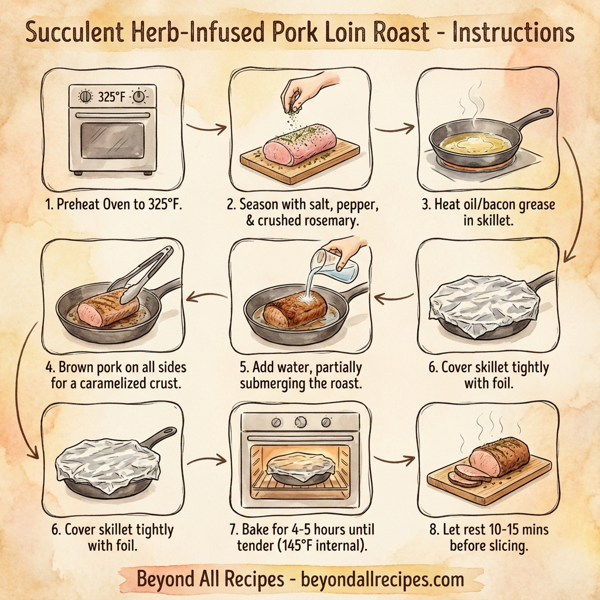 Succulent Herb-Infused Pork Loin Roast - Instructions

325°F

1. Preheat Oven to 325°F.

2. Season with salt, pepper, & crushed rosemary.

3. Heat oil/bacon grease in skillet.

4. Brown pork on all sides for a caramelized crust.

5. Add water, partially submerging the roast.

6. Cover skillet tightly with foil.

6. Cover skillet tightly with foil.

7. Bake for 4-5 hours until tender (145°F internal).

8. Let rest 10-15 mins before slicing.

Beyond All Recipes - beyondallrecipes.com