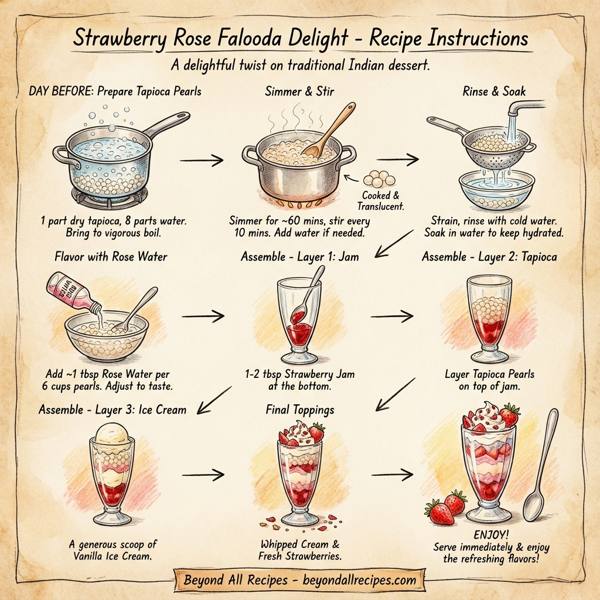 Strawberry Rose Falooda Delight - Recipe Instructions

A delightful twist on traditional Indian dessert.

DAY BEFORE: Prepare Tapioca Pearls

1 part dry tapioca, 8 parts water. Bring to vigorous boil.

Simmer & Stir

Cooked & Translucent.

Simmer for ~60 mins, stir every 10 mins. Add water if needed.

Rinse & Soak

Strain, rinse with cold water. Soak in water to keep hydrated.

Flavor with Rose Water

ROSE WATER

Add ~1 tbsp Rose Water per 6 cups pearls. Adjust to taste.

Assemble - Layer 1: Jam

1-2 tbsp Strawberry Jam at the bottom.

Assemble - Layer 2: Tapioca

Layer Tapioca Pearls on top of jam.

Assemble - Layer 3: Ice Cream

A generous scoop of Vanilla Ice Cream.

Final Toppings

Whipped Cream & Fresh Strawberries.

ENJOY!
Serve immediately & enjoy the refreshing flavors!

Beyond All Recipes - beyondallrecipes.com