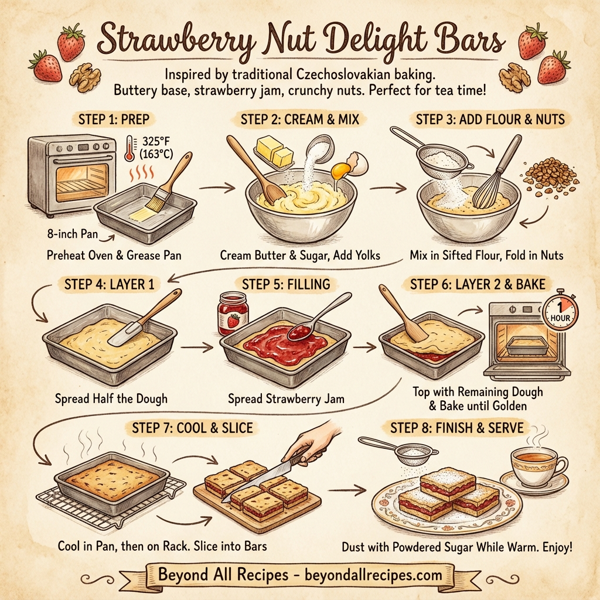 Strawberry Nut Delight Bars

Inspired by traditional Czechoslovakian baking. Buttery base, strawberry jam, crunchy nuts. Perfect for tea time!

STEP 1: PREP

325°F (163°C)

8-inch Pan

Preheat Oven & Grease Pan

STEP 2: CREAM & MIX

Cream Butter & Sugar, Add Yolks

STEP 3: ADD FLOUR & NUTS

Mix in Sifted Flour, Fold in Nuts

STEP 4: LAYER 1

Spread Half the Dough

STEP 5: FILLING

Spread Strawberry Jam

STEP 6: LAYER 2 & BAKE

1 HOUR

Top with Remaining Dough & Bake until Golden

STEP 7: COOL & SLICE

Cool in Pan, then on Rack. Slice into Bars

STEP 8: FINISH & SERVE

Dust with Powdered Sugar While Warm. Enjoy!

Beyond All Recipes - beyondallrecipes.com