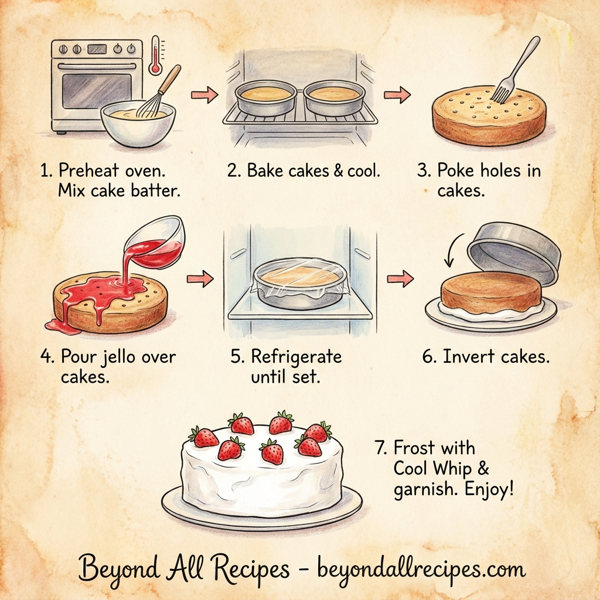 1. Preheat oven. Mix cake batter.

2. Bake cakes & cool.

3. Poke holes in cakes.

4. Pour jello over cakes.

5. Refrigerate until set.

6. Invert cakes.

7. Frost with Cool Whip & garnish. Enjoy!

Beyond All Recipes - beyondallrecipes.com