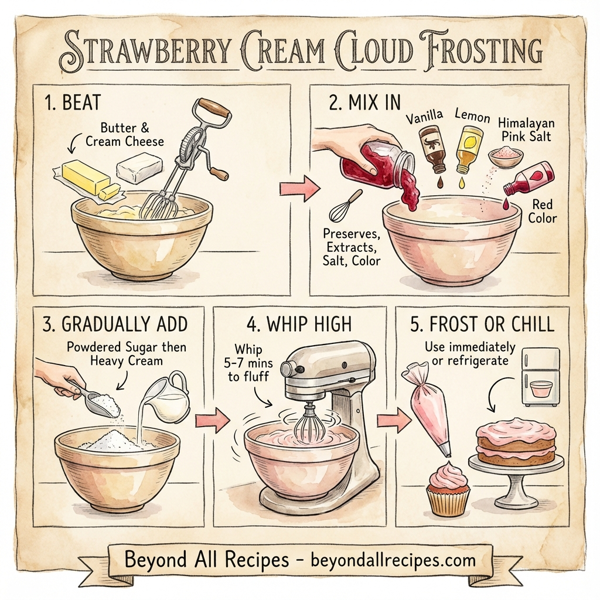 STRAWBERRY CREAM CLOUD FROSTING

1. BEAT

Butter & Cream Cheese

2. MIX IN

Vanilla

Lemon

Himalayan Pink Salt

Red Color

Preserves, Extracts, Salt, Color

3. GRADUALLY ADD

Powdered Sugar then Heavy Cream

4. WHIP HIGH

Whip 5-7 mins to fluff

5. FROST OR CHILL

Use immediately or refrigerate

Beyond All Recipes - beyondallrecipes.com