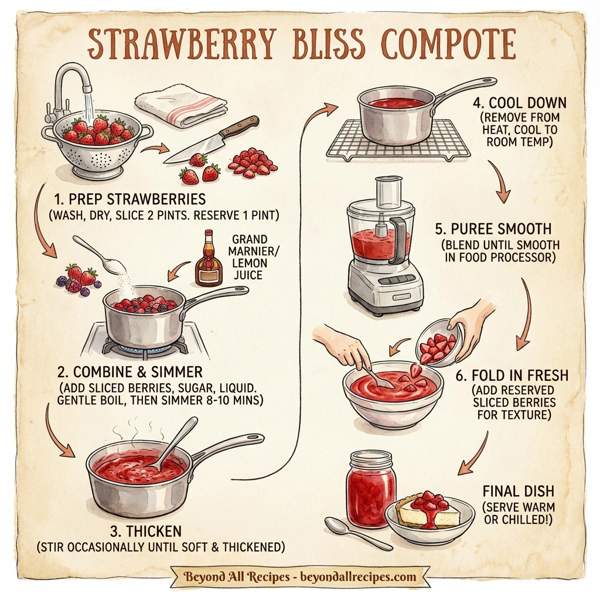 STRAWBERRY BLISS COMPOTE

1. PREP STRAWBERRIES
(WASH, DRY, SLICE 2 PINTS. RESERVE 1 PINT)

GRAND MARNIER/ LEMON JUICE

2. COMBINE & SIMMER
(ADD SLICED BERRIES, SUGAR, LIQUID. GENTLE BOIL, THEN SIMMER 8-10 MINS)

3. THICKEN
(STIR OCCASIONALLY UNTIL SOFT & THICKENED)

4. COOL DOWN
(REMOVE FROM HEAT, COOL TO ROOM TEMP)

5. PUREE SMOOTH
(BLEND UNTIL SMOOTH IN FOOD PROCESSOR)

6. FOLD IN FRESH
(ADD RESERVED SLICED BERRIES FOR TEXTURE)

FINAL DISH
(SERVE WARM OR CHILLED!)

Beyond All Recipes - beyondallrecipes.com