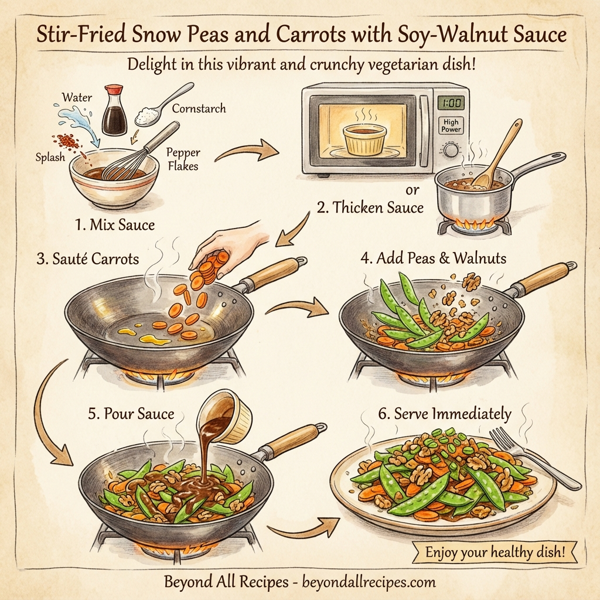 Stir-Fried Snow Peas and Carrots with Soy-Walnut Sauce

Delight in this vibrant and crunchy vegetarian dish!

Water

Cornstarch

Splash

Pepper Flakes

1. Mix Sauce

1:00

High Power

or

2. Thicken Sauce

3. Sauté Carrots

4. Add Peas & Walnuts

5. Pour Sauce

6. Serve Immediately

Enjoy your healthy dish!

Beyond All Recipes - beyondallrecipes.com