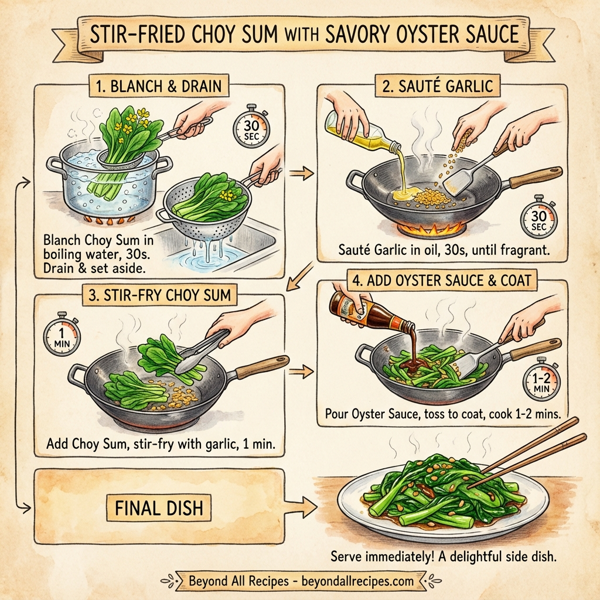 STIR-FRIED CHOY SUM WITH SAVORY OYSTER SAUCE

1. BLANCH & DRAIN

30 SEC

Blanch Choy Sum in boiling water, 30s. Drain & set aside.

2. SAUTÉ GARLIC

30 SEC

Sauté Garlic in oil, 30s, until fragrant.

3. STIR-FRY CHOY SUM

1 MIN

Add Choy Sum, stir-fry with garlic, 1 min.

4. ADD OYSTER SAUCE & COAT

1-2 MIN

Pour Oyster Sauce, toss to coat, cook 1-2 mins.

FINAL DISH

Serve immediately! A delightful side dish.

Beyond All Recipes - beyondallrecipes.com