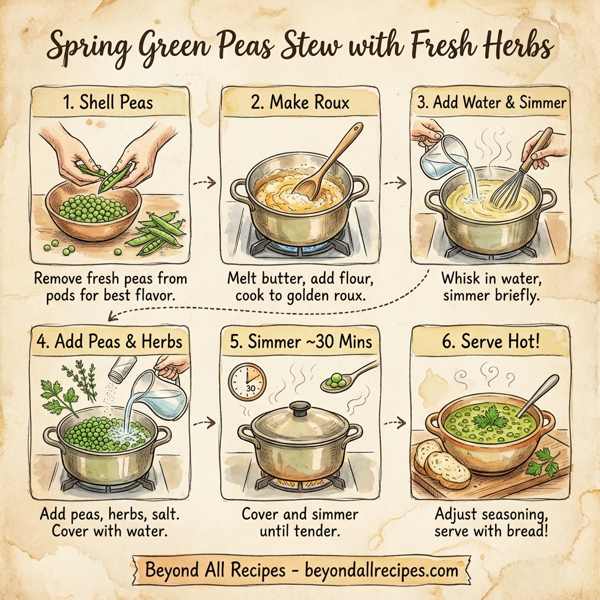 Spring Green Peas Stew with Fresh Herbs

1. Shell Peas

Remove fresh peas from pods for best flavor.

2. Make Roux

Melt butter, add flour, cook to golden roux.

3. Add Water & Simmer

Whisk in water, simmer briefly.

4. Add Peas & Herbs

Add peas, herbs, salt. Cover with water.

5. Simmer ~30 Mins

30

Cover and simmer until tender.

6. Serve Hot!

Adjust seasoning, serve with bread!

Beyond All Recipes - beyondallrecipes.com