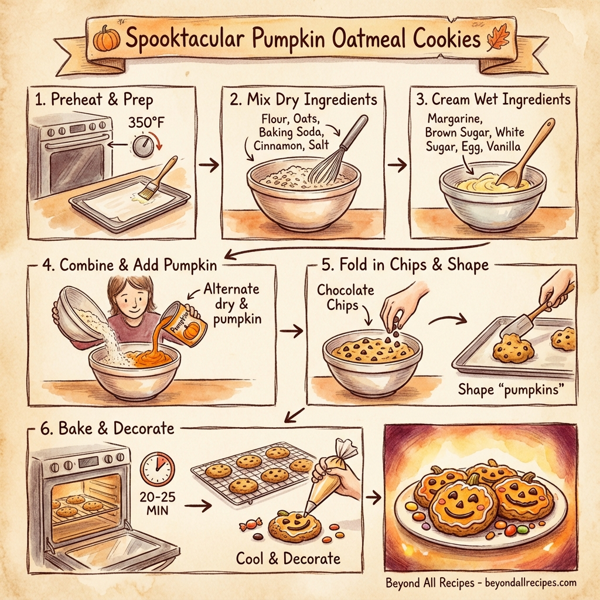 Spooktacular Pumpkin Oatmeal Cookies

1. Preheat & Prep

350°F

2. Mix Dry Ingredients

Flour, Oats, Baking Soda, Cinnamon, Salt

3. Cream Wet Ingredients

Margarine, Brown Sugar, White Sugar, Egg, Vanilla

4. Combine & Add Pumpkin

Alternate dry & pumpkin

Pumpkin

5. Fold in Chips & Shape

Chocolate Chips

Shape "pumpkins"

6. Bake & Decorate

20-25 MIN

Cool & Decorate

Beyond All Recipes - beyondallrecipes.com