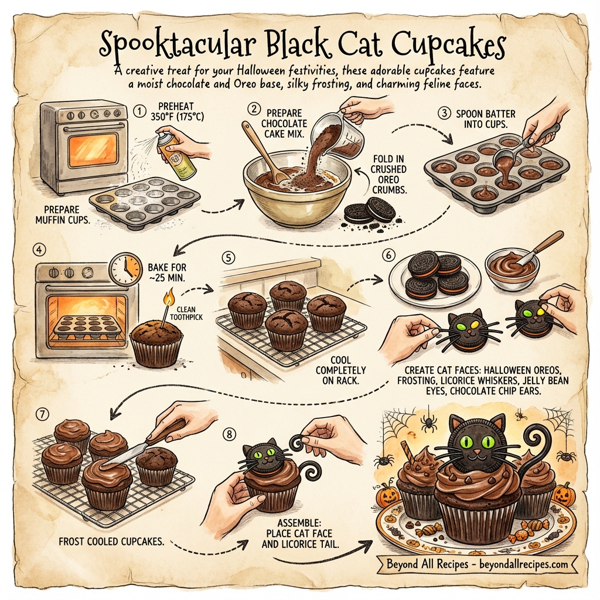 Spooktacular Black Cat Cupcakes

A creative treat for your Halloween festivities, these adorable cupcakes feature a moist chocolate and Oreo base, silky frosting, and charming feline faces.

① PREHEAT 350°F (175°C)

PREPARE MUFFIN CUPS.

② PREPARE CHOCOLATE CAKE MIX.

FOLD IN CRUSHED OREO CRUMBS.

③ SPOON BATTER INTO CUPS.

④ BAKE FOR ~25 MIN.

CLEAN TOOTHPICK

⑤ COOL COMPLETELY ON RACK.

⑥ CREATE CAT FACES: HALLOWEEN OREOS, FROSTING, LICORICE WHISKERS, JELLY BEAN EYES, CHOCOLATE CHIP EARS.

⑦ FROST COOLED CUPCAKES.

⑧ ASSEMBLE: PLACE CAT FACE AND LICORICE TAIL.

Beyond All Recipes - beyondallrecipes.com