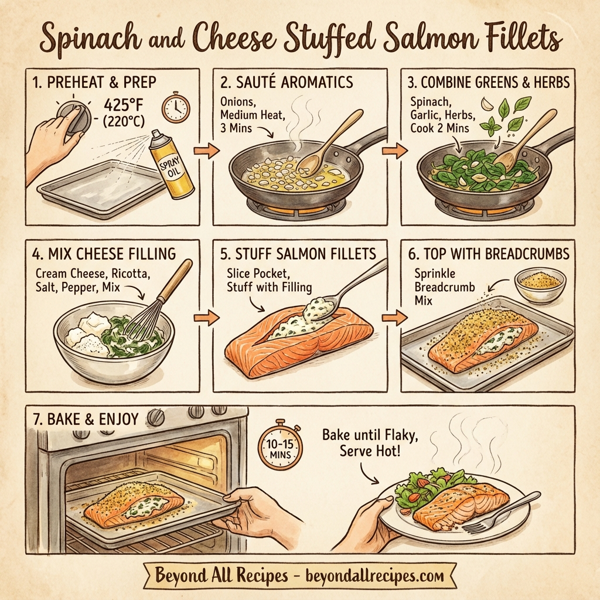 Spinach and Cheese Stuffed Salmon Fillets

1. PREHEAT & PREP

425°F (220°C)

SPRAY OIL

2. SAUTÉ AROMATICS

Onions, Medium Heat, 3 Mins

3. COMBINE GREENS & HERBS

Spinach, Garlic, Herbs, Cook 2 Mins

4. MIX CHEESE FILLING

Cream Cheese, Ricotta, Salt, Pepper, Mix

5. STUFF SALMON FILLETS

Slice Pocket, Stuff with Filling

6. TOP WITH BREADCRUMBS

Sprinkle Breadcrumb Mix

7. BAKE & ENJOY

10-15 MINS

Bake until Flaky, Serve Hot!

Beyond All Recipes - beyondallrecipes.com