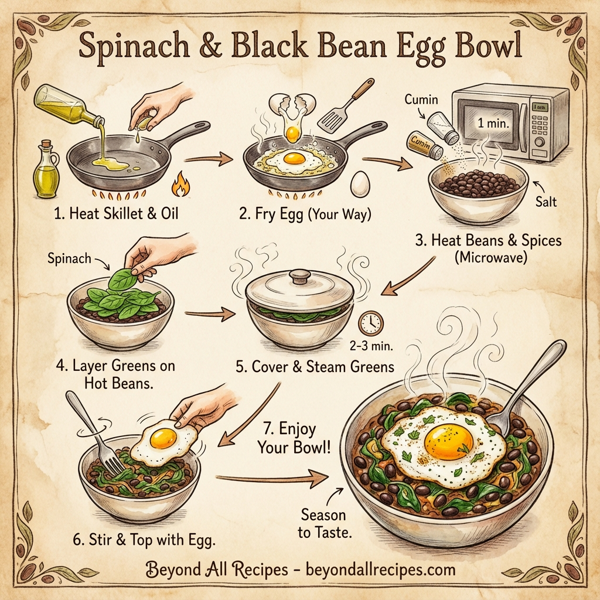 Spinach & Black Bean Egg Bowl

1. Heat Skillet & Oil

2. Fry Egg (Your Way)

Cumin

Cumin

1 min.

Salt

3. Heat Beans & Spices (Microwave)

Spinach

4. Layer Greens on Hot Beans.

2-3 min.

5. Cover & Steam Greens

6. Stir & Top with Egg.

7. Enjoy Your Bowl!

Season to Taste.

Beyond All Recipes - beyondallrecipes.com