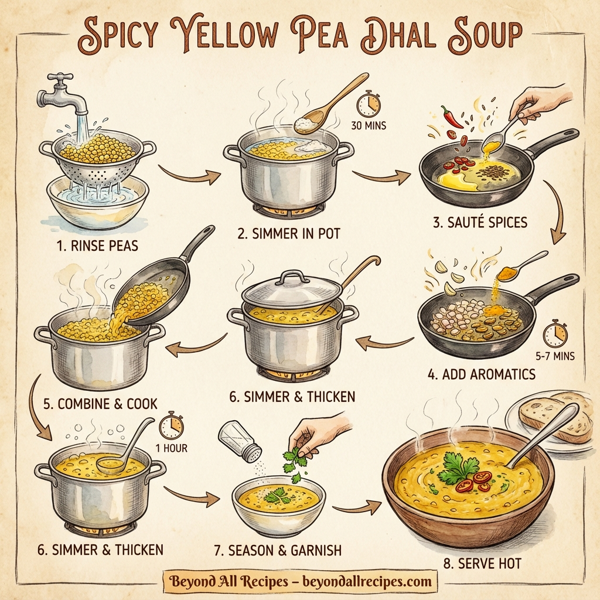 SPICY YELLOW PEA DHAL SOUP

1. RINSE PEAS

30 MINS

2. SIMMER IN POT

3. SAUTÉ SPICES

5. COMBINE & COOK

6. SIMMER & THICKEN

5-7 MINS

4. ADD AROMATICS

1 HOUR

6. SIMMER & THICKEN

7. SEASON & GARNISH

8. SERVE HOT

Beyond All Recipes – beyondallrecipes.com