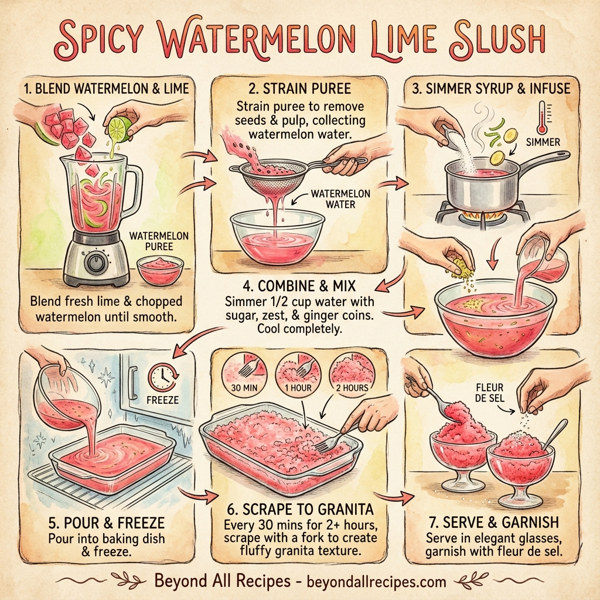 SPICY WATERMELON LIME SLUSH

1. BLEND WATERMELON & LIME

WATERMELON PUREE

Blend fresh lime & chopped watermelon until smooth.

2. STRAIN PUREE

Strain puree to remove seeds & pulp, collecting watermelon water.

WATERMELON WATER

3. SIMMER SYRUP & INFUSE

SIMMER

4. COMBINE & MIX

Simmer 1/2 cup water with sugar, zest, & ginger coins. Cool completely.

FREEZE

5. POUR & FREEZE

Pour into baking dish & freeze.

30 MIN

1 HOUR

2 HOURS

6. SCRAPE TO GRANITA

Every 30 mins for 2+ hours, scrape with a fork to create fluffy granita texture.

FLEUR DE SEL

7. SERVE & GARNISH

Serve in elegant glasses, garnish with fleur de sel.

Beyond All Recipes - beyondallrecipes.com