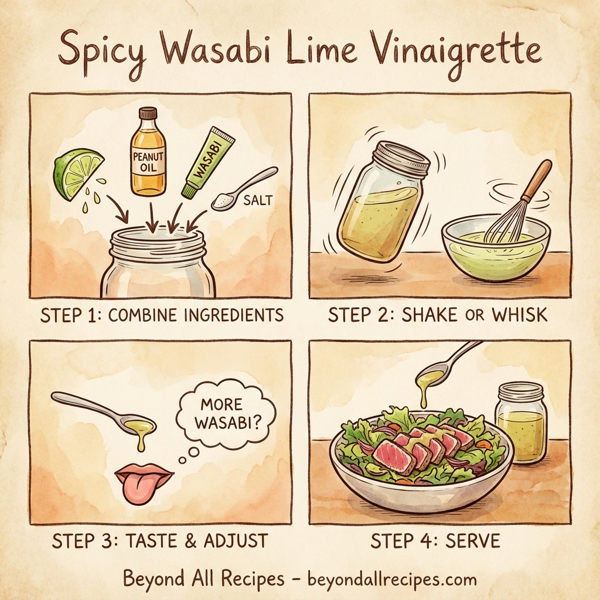 Spicy Wasabi Lime Vinaigrette

PEANUT OIL

WASABI

SALT

STEP 1: COMBINE INGREDIENTS

STEP 2: SHAKE OR WHISK

MORE WASABI?

STEP 3: TASTE & ADJUST

STEP 4: SERVE

Beyond All Recipes – beyondallrecipes.com