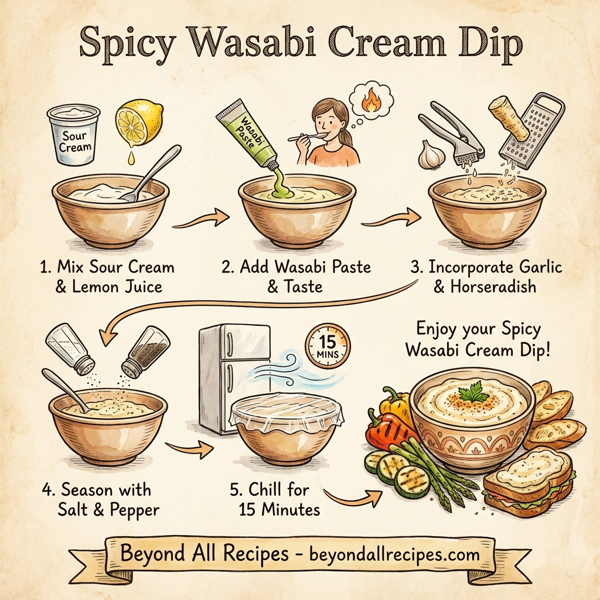 Spicy Wasabi Cream Dip

Sour Cream

Wasabi Paste

1. Mix Sour Cream & Lemon Juice

2. Add Wasabi Paste & Taste

3. Incorporate Garlic & Horseradish

15 MINS

Enjoy your Spicy Wasabi Cream Dip!

4. Season with Salt & Pepper

5. Chill for 15 Minutes

Beyond All Recipes - beyondallrecipes.com