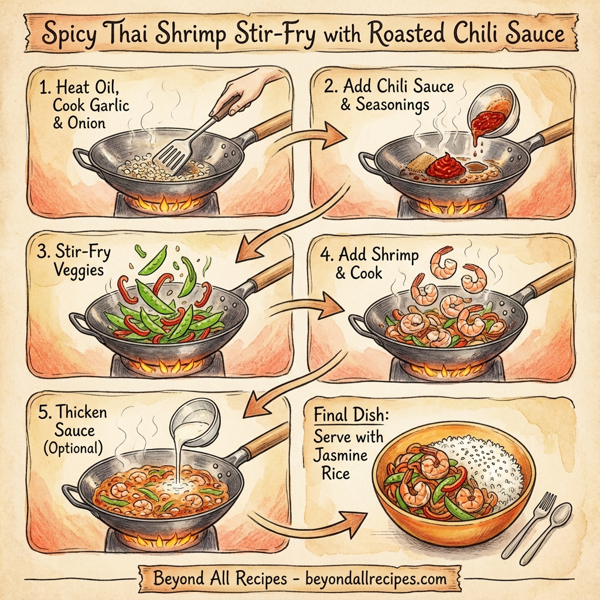 Spicy Thai Shrimp Stir-Fry with Roasted Chili Sauce

1. Heat Oil, Cook Garlic & Onion

2. Add Chili Sauce & Seasonings

3. Stir-Fry Veggies

4. Add Shrimp & Cook

5. Thicken Sauce (Optional)

Final Dish: Serve with Jasmine Rice

Beyond All Recipes - beyondallrecipes.com