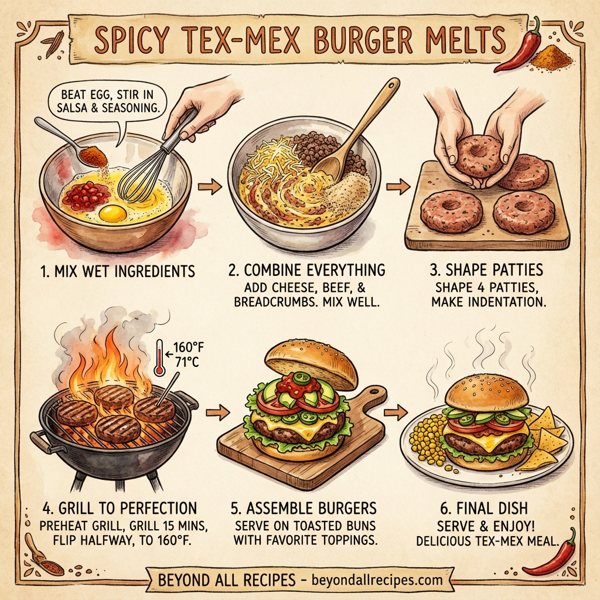 SPICY TEX-MEX BURGER MELTS

BEAT EGG, STIR IN SALSA & SEASONING.

1. MIX WET INGREDIENTS

2. COMBINE EVERYTHING
ADD CHEESE, BEEF, & BREADCRUMBS. MIX WELL.

3. SHAPE PATTIES
SHAPE 4 PATTIES, MAKE INDENTATION.

160°F
71°C

4. GRILL TO PERFECTION
PREHEAT GRILL, GRILL 15 MINS, FLIP HALFWAY, TO 160°F.

5. ASSEMBLE BURGERS
SERVE ON TOASTED BUNS WITH FAVORITE TOPPINGS.

6. FINAL DISH
SERVE & ENJOY! DELICIOUS TEX-MEX MEAL.

BEYOND ALL RECIPES - beyondallrecipes.com