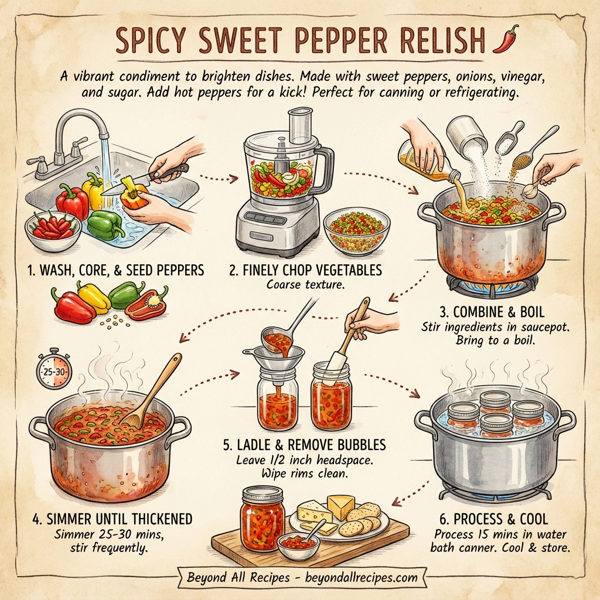 SPICY SWEET PEPPER RELISH

A vibrant condiment to brighten dishes. Made with sweet peppers, onions, vinegar, and sugar. Add hot peppers for a kick! Perfect for canning or refrigerating.

1. WASH, CORE, & SEED PEPPERS

2. FINELY CHOP VEGETABLES
Coarse texture.

3. COMBINE & BOIL
Stir ingredients in saucepot. Bring to a boil.

25-30

4. SIMMER UNTIL THICKENED
Simmer 25-30 mins, stir frequently.

5. LADLE & REMOVE BUBBLES
Leave 1/2 inch headspace. Wipe rims clean.

6. PROCESS & COOL
Process 15 mins in water bath canner. Cool & store.

Beyond All Recipes - beyondallrecipes.com